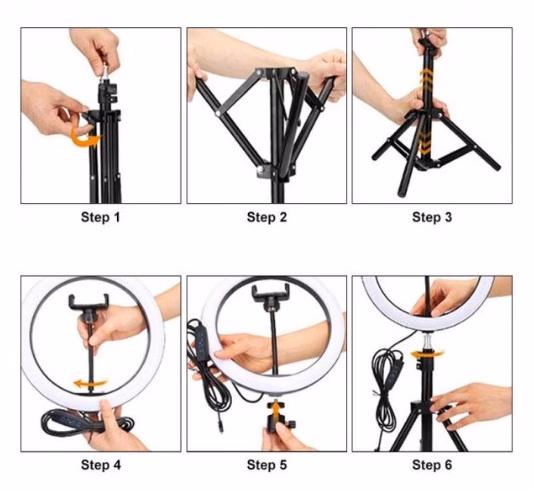 Step 1

Step 2

Step 3

Step 4

Step 5

Step 6