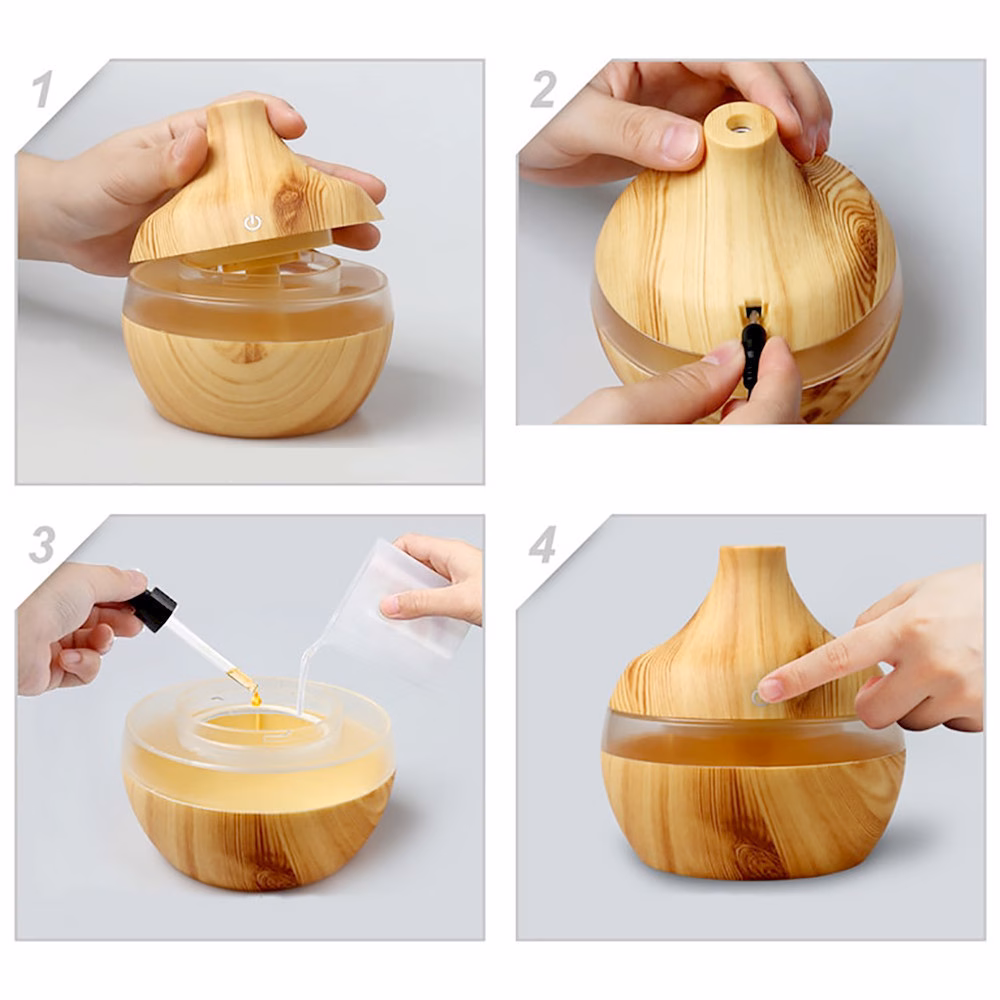 1

2

3

4