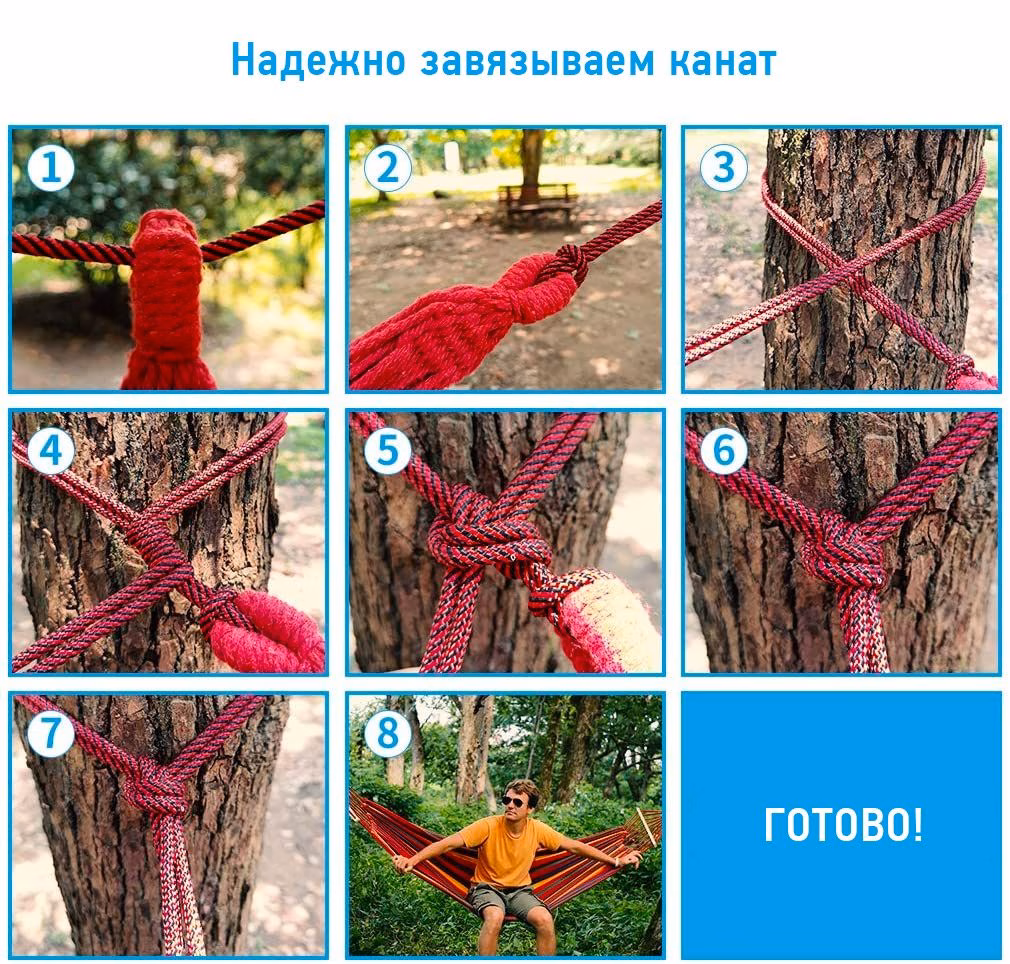 Надежно завязываем канат

1

2

3

4

5

6

7

8

ГОТОВО!