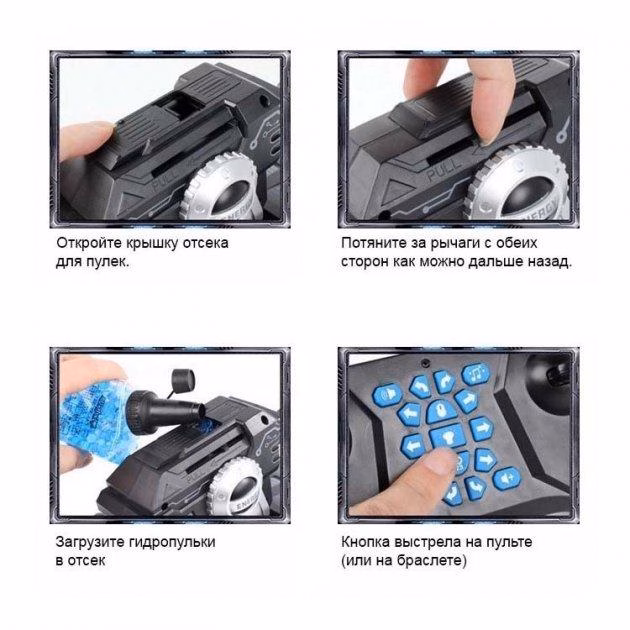 PULL
ENERGY

Откройте крышку отсека для пулек.

PULL
ENERGY

Потяните за рычаги с обеих сторон как можно дальше назад.

ENERGY

Загрузите гидропульки в отсек

Кнопка выстрела на пульте (или на браслете)